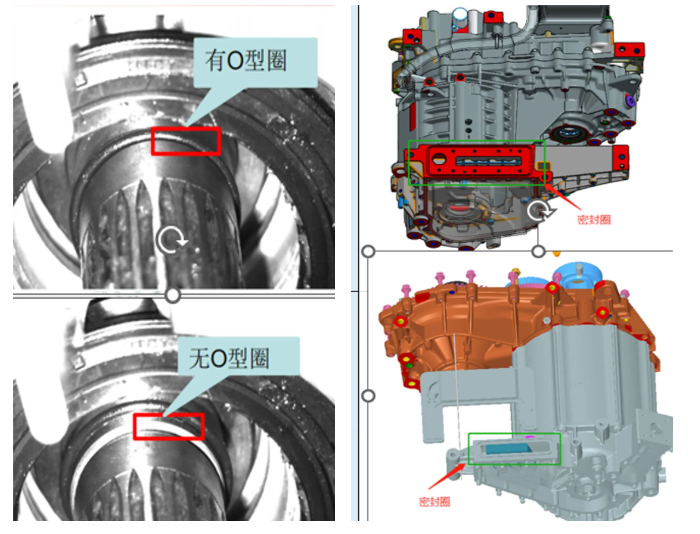 有O型圈

无O型圈

密封圈

密封圈